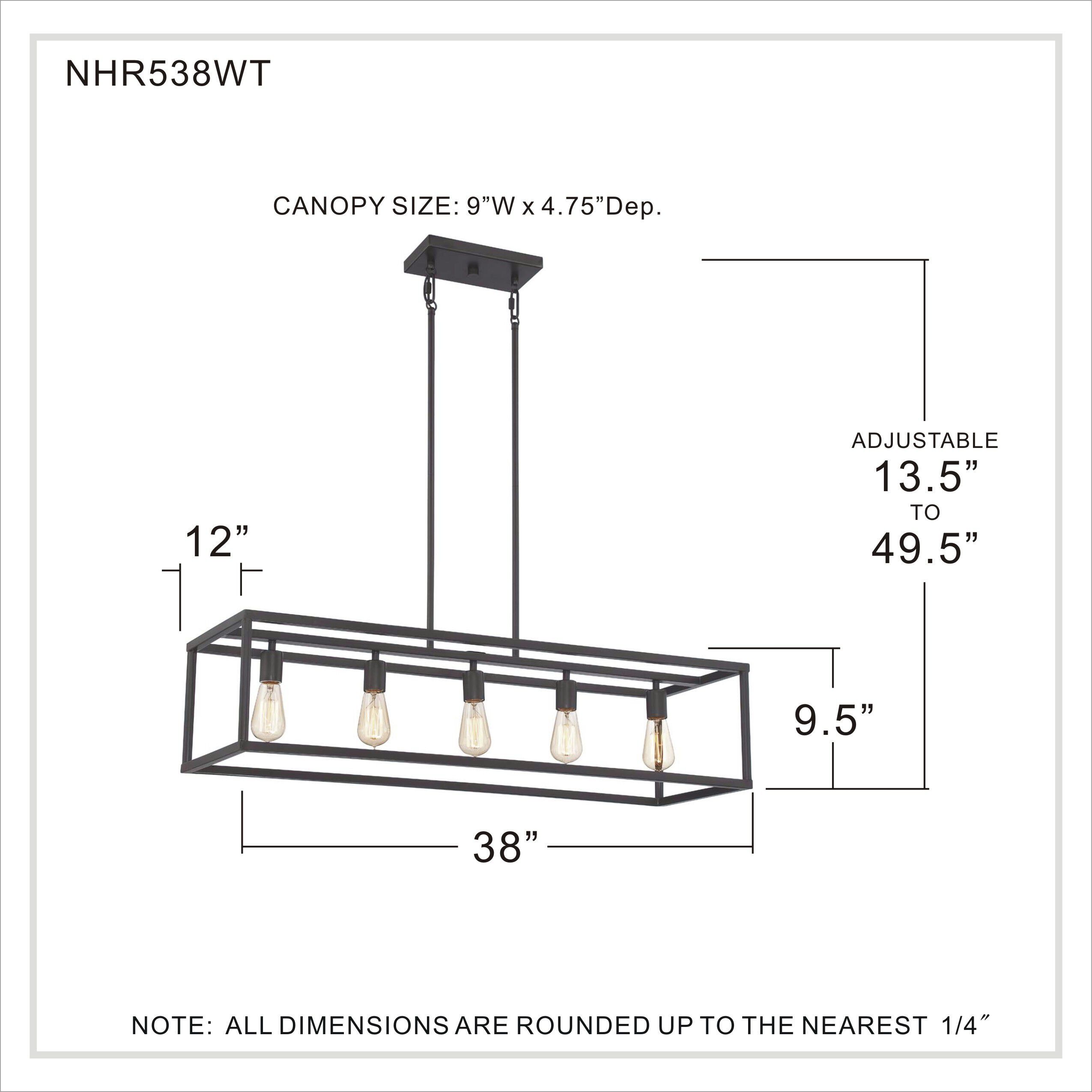 NHR538WT

CANOPY SIZE: 9”W x 4.75”Dep.

ADJUSTABLE
13.5”
TO
49.5”

12”

9.5”

38”

NOTE: ALL DIMENSIONS ARE ROUNDED UP TO THE NEAREST 1/4″